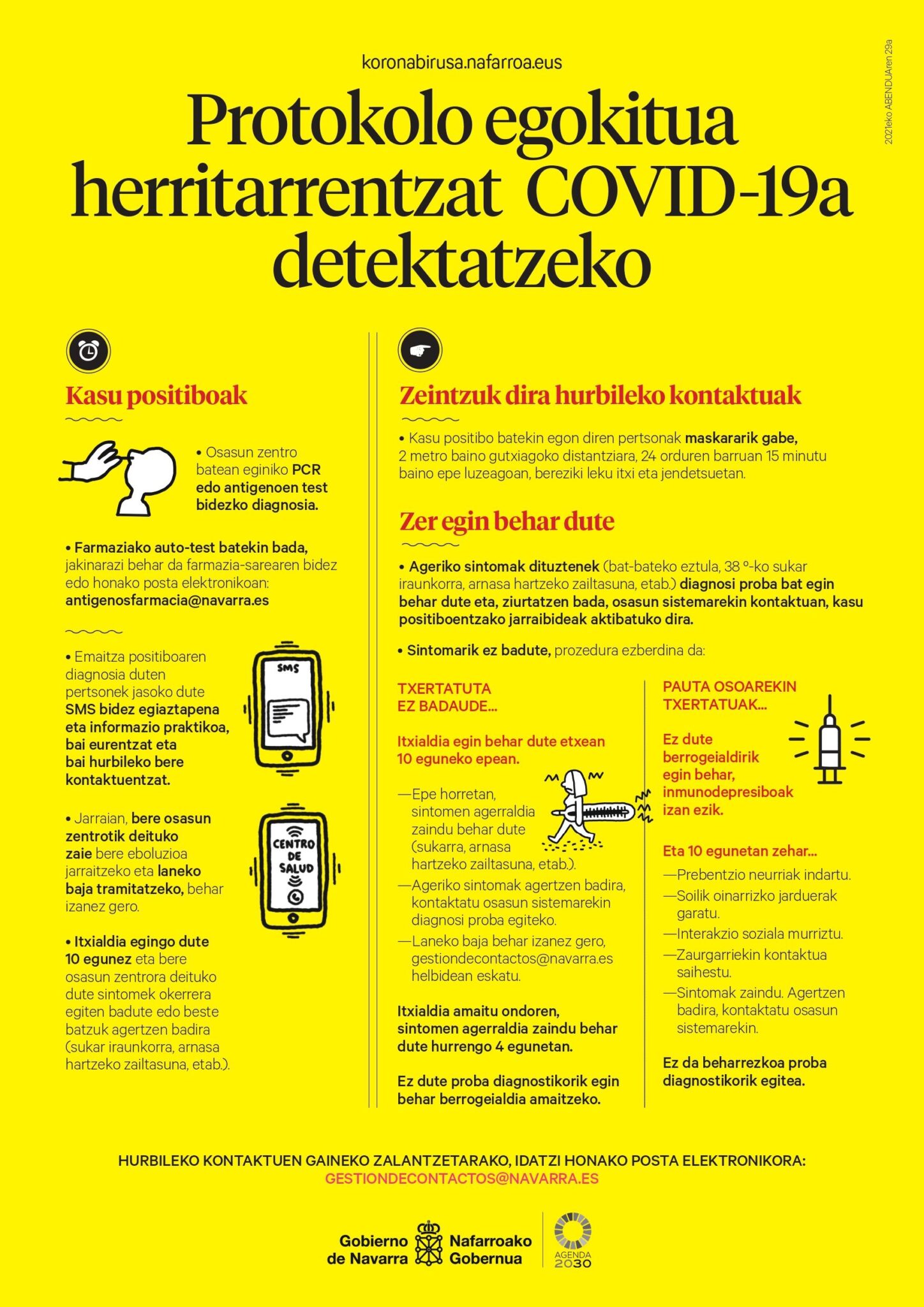 koronabirusa.nafarroa.eus

2021eko ABENDUAren 29a

Protokolo egokitua herritarrentzat COVID-19a detektatzeko

Kasu positiboak

• Osasun zentro batean eginiko PCR edo antigenoen test bidezko diagnosia.

• Farmaziako auto-test batekin bada, jakinarazi behar da farmazia-sarearen bidez edo honako posta elektronikoan: antigenosfarmacia@navarra.es

• Emaitza positiboaren diagnosia duten pertsonek jasoko dute SMS bidez egiaztapena eta informazio praktikoa, bai eurentzat eta bai hurbileko bere kontaktuentzat.

SMS

• Jarraian, bere osasun zentrotik deituko zaie bere eboluzioa jarraitzeko eta laneko baja tramitatzeko, behar izanez gero.

CENTRO DE SALUD

• Itxialdia egingo dute 10 egunez eta bere osasun zentrora deituko dute sintomek okerrera egiten badute edo beste batzuk agertzen badira (sukar iraunkorra, arnasa hartzeko zailtasuna, etab.).

Zeintzuk dira hurbileko kontaktuak

• Kasu positibo batekin egon diren pertsonak maskararik gabe, 2 metro baino gutxiagoko distantziara, 24 orduren barruan 15 minutu baino epe luzeagoan, bereziki leku itxi eta jendetsuetan.

Zer egin behar dute

• Ageriko sintomak dituztenek (bat-bateko eztula, 38 º-ko sukar iraunkorra, arnasa hartzeko zailtasuna, etab.) diagnosi proba bat egin behar dute eta, ziurtatzen bada, osasun sistemarekin kontaktuan, kasu positiboentzako jarraibideak aktibatuko dira.

• Sintomarik ez badute, prozedura ezberdina da:

TXERTATUTA EZ BADAUDE...

Itxialdia egin behar dute etxean 10 eguneko epean.

—Epe horretan, sintomen agerraldia zaindu behar dute (sukarra, arnasa hartzeko zailtasuna, etab.).
—Ageriko sintomak agertzen badira, kontaktatu osasun sistemarekin diagnosi proba egiteko.
—Laneko baja behar izanez gero, gestiondecontactos@navarra.es helbidean eskatu.

Itxialdia amaitu ondoren, sintomen agerraldia zaindu behar dute hurrengo 4 egunetan.

Ez dute proba diagnostikorik egin behar berrogeialdia amaitzeko.

PAUTA OSOAREKIN TXERTATUAK...

Ez dute berrogeialdirik egin behar, inmunodepresiboak izan ezik.

Eta 10 egunetan zehar...

—Prebentzio neurriak indartu.
—Soilik oinarrizko jarduerak garatu.
—Interakzio soziala murriztu.
—Zaurgarriekin kontaktua saihestu.
—Sintomak zaindu. Agertzen badira, kontaktatu osasun sistemarekin.

Ez da beharrezkoa proba diagnostikorik egitea.

HURBILEKO KONTAKTUEN GAINEKO ZALANTZETARAKO, IDATZI HONAKO POSTA ELEKTRONIKORA:
GESTIONDECONTACTOS@NAVARRA.ES

Gobierno de Navarra Nafarroako Gobernua

AGENDA 2030